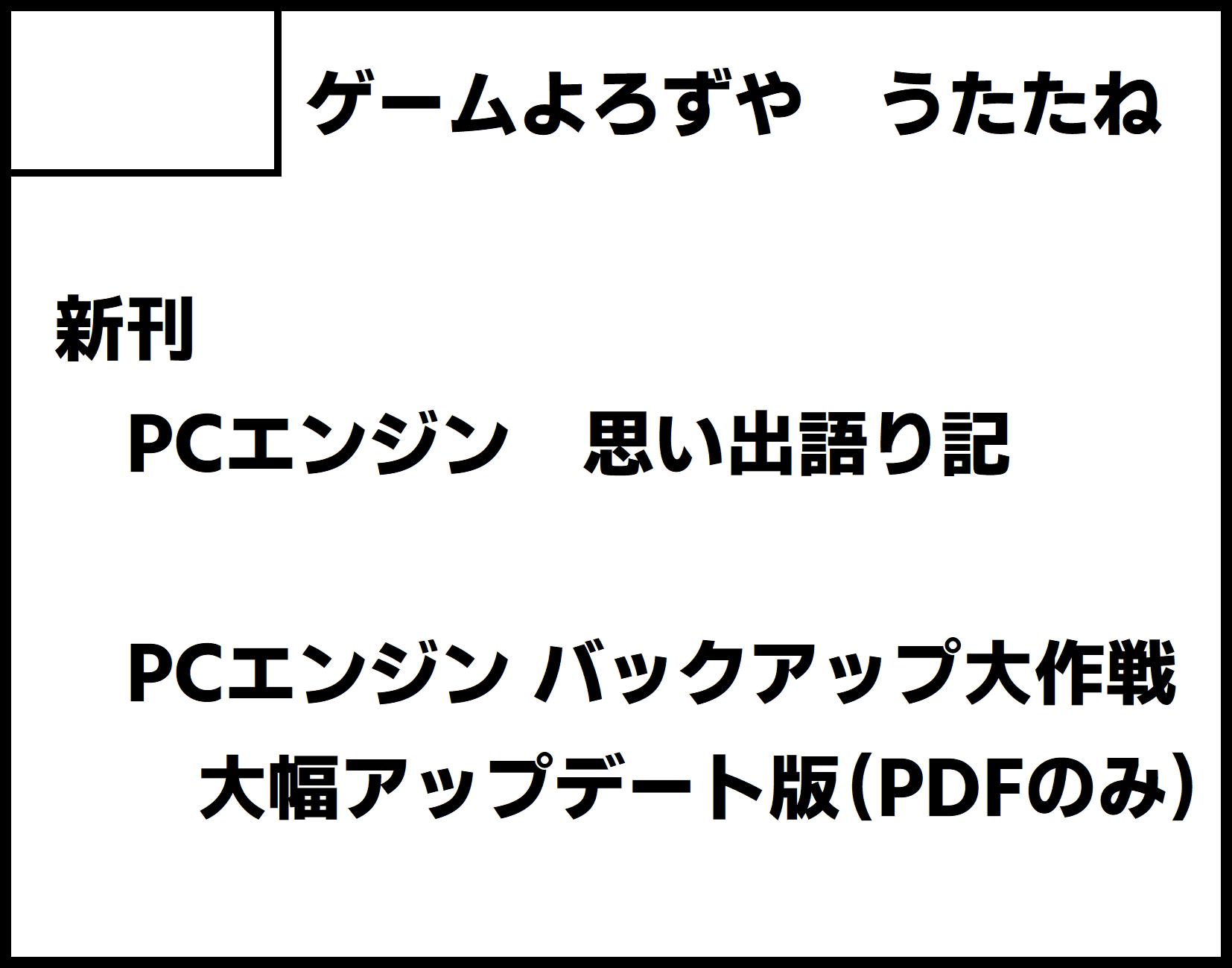 ゲームよろずや うたたね

新刊

PCエンジン 思い出語り記

PCエンジン バックアップ大作戦
大幅アップデート版(PDFのみ)